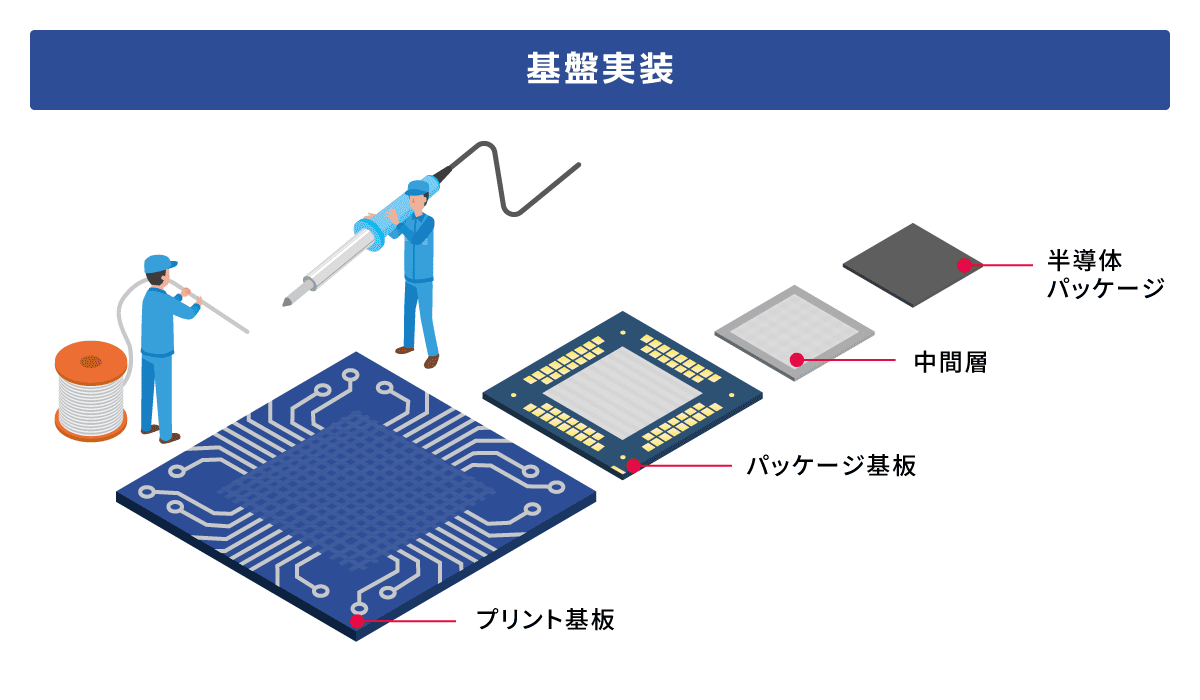 基盤実装

半導体
パッケージ

中間層

パッケージ基板

プリント基板