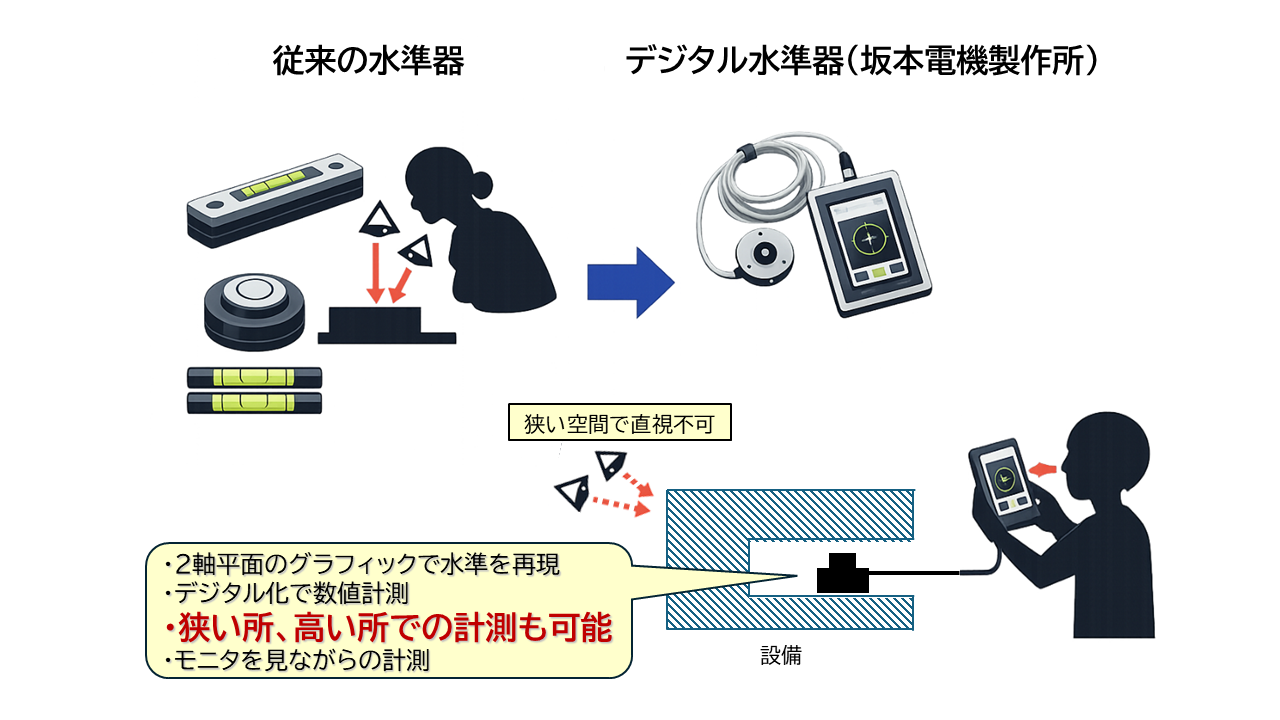 従来の水準器

デジタル水準器(坂本電機製作所)

狭い空間で直視不可

・2軸平面のグラフィックで水準を再現
・デジタル化で数値計測
・狭い所、高い所での計測も可能
・モニタを見ながらの計測

設備